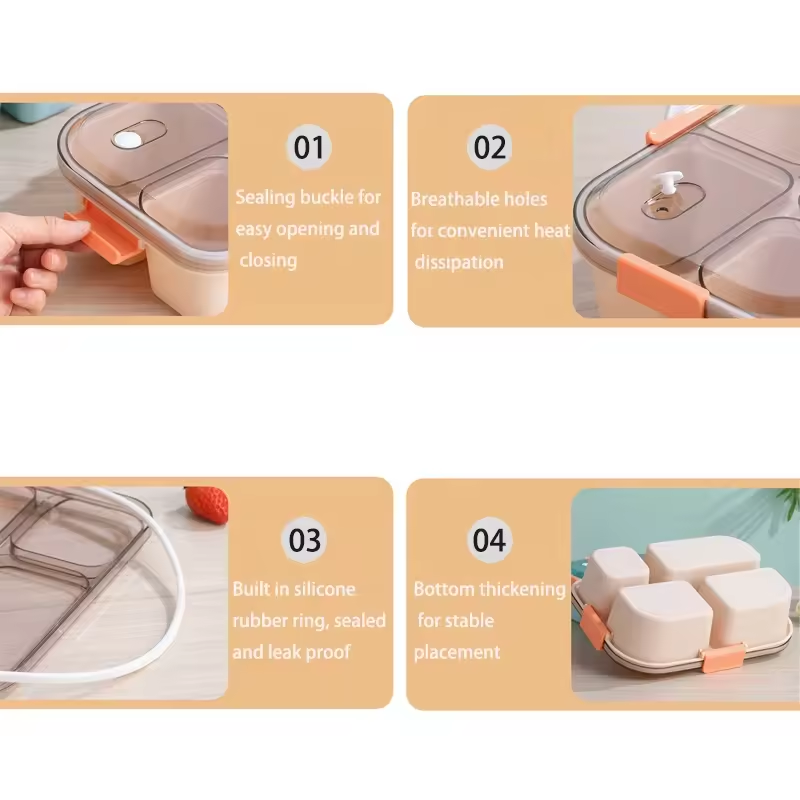 01
Sealing buckle for easy opening and closing

02
Breathable holes for convenient heat dissipation

03
Built in silicone rubber ring, sealed and leak proof

04
Bottom thickening for stable placement